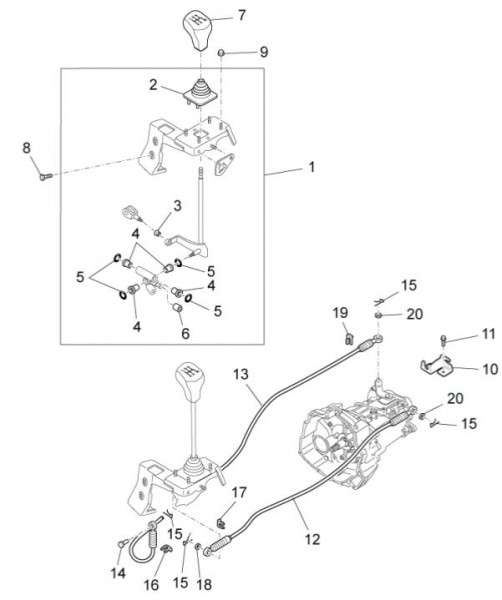 7
9
2
8
1
3
4
5
5
4
5
4
6
15
19
20
11
10
13
20
15
17
12
15
14
16
15
18