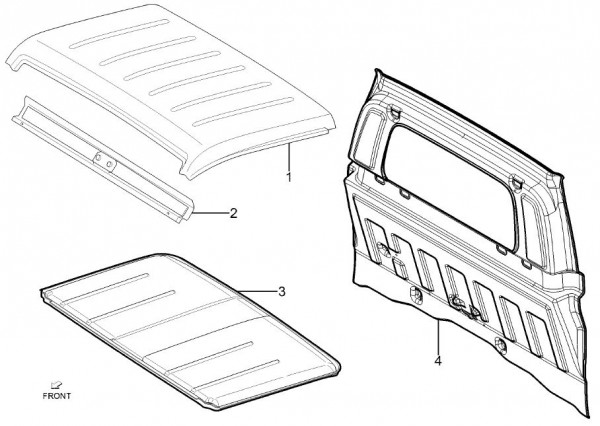 1
2
3
4
FRONT