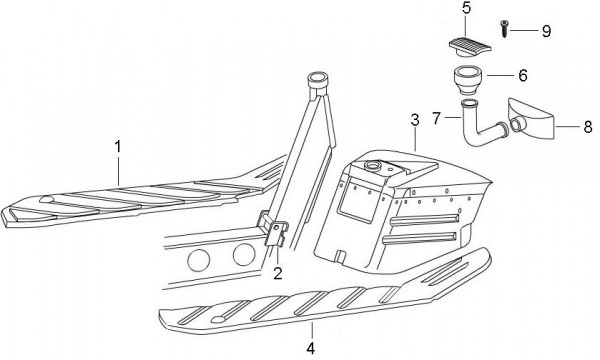 5
9
6
3
7
8
1
2
4