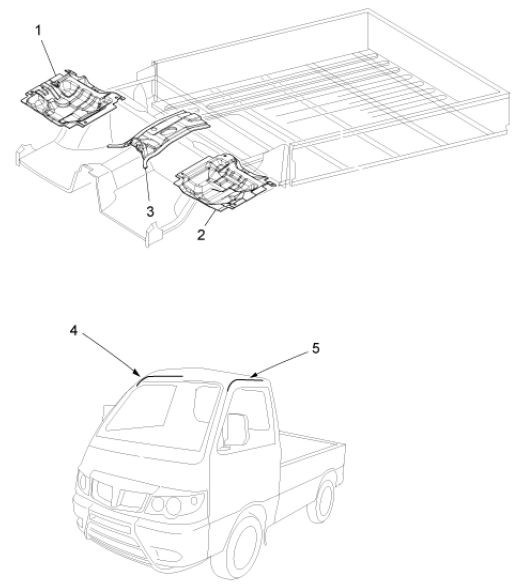 1
3
2
4
5