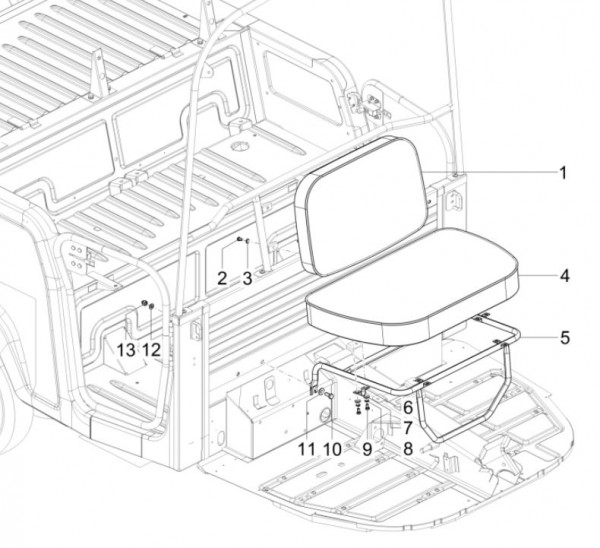 1
2 3
4
5
13 12
6
7
11 10 9 8