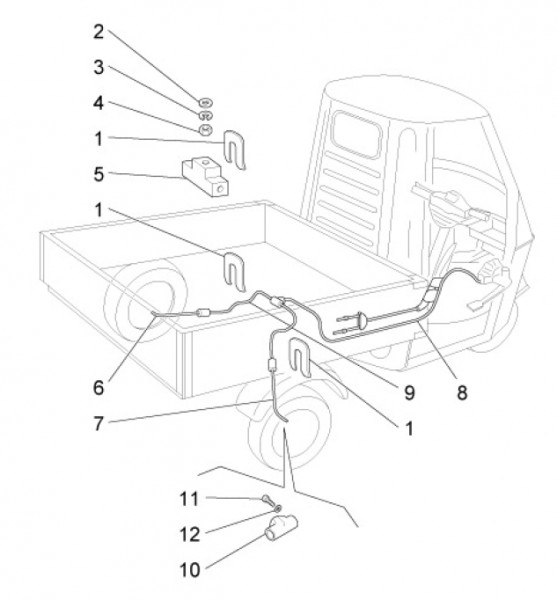 2
3
4
1
5
1
6
7
9
8
1
11
12
10