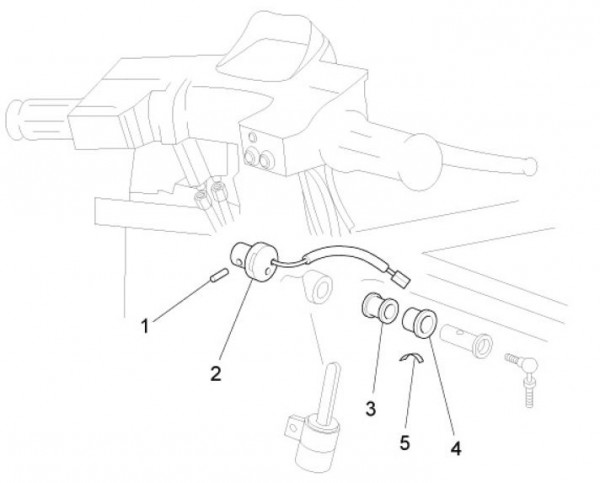 1
2
3
5
4