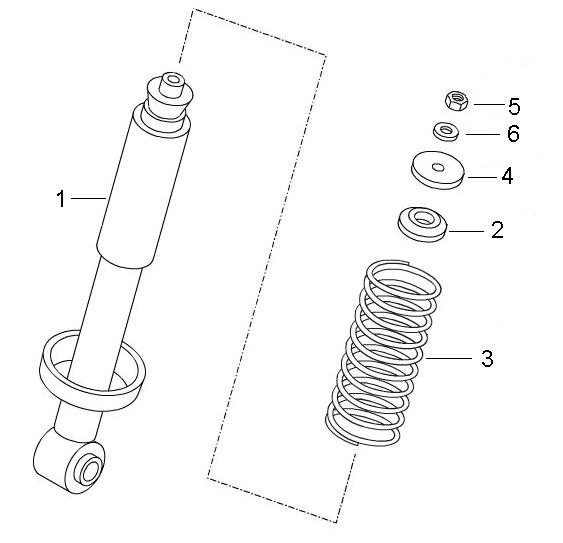 1
5
6
4
2
3