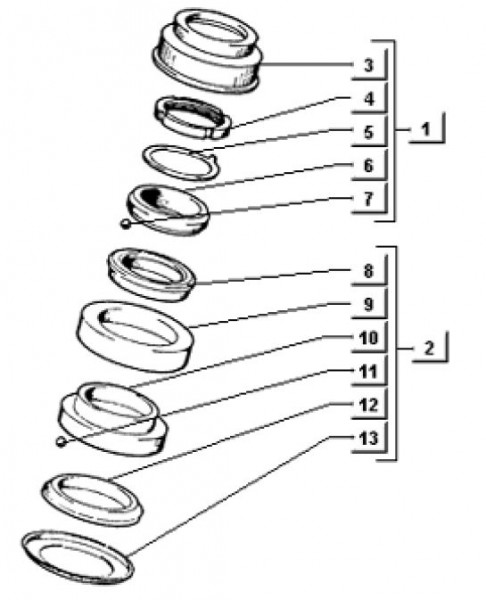 3
4
5
6
7
1
8
9
10
11
12
13
2