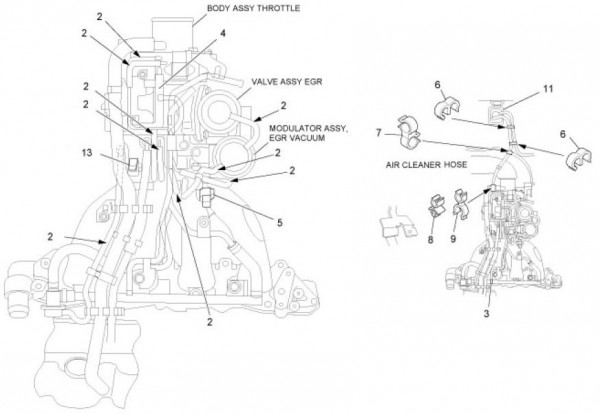 BODY ASSY THROTTLE

2

2

4

VALVE ASSY EGR

2

2

2

MODULATOR ASSY, EGR VACUUM

13

2

2

5

2

2

6

11

7

6

AIR CLEANER HOSE

8

9

3