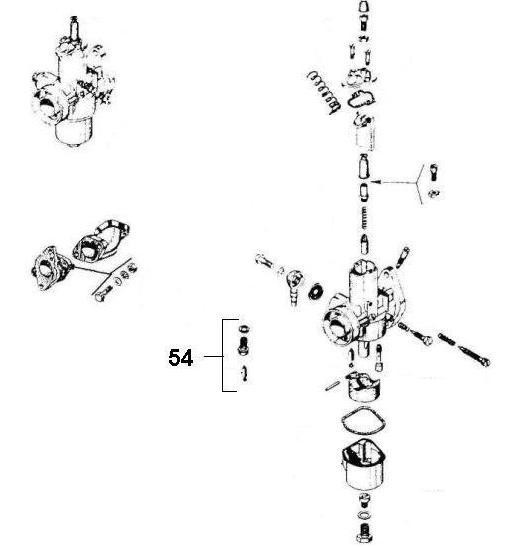 54