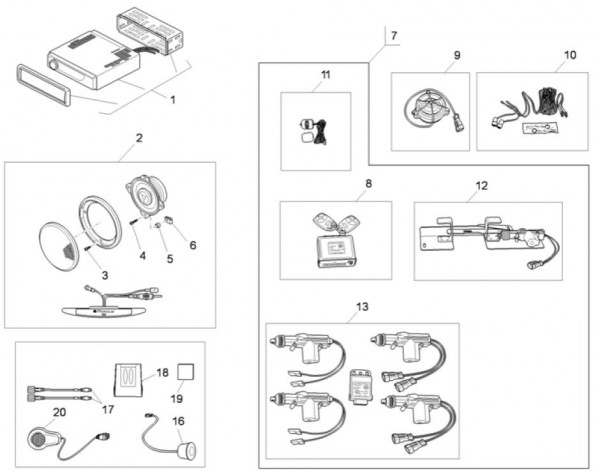 1
2
3
4
5
6
7
9
10
11
8
12
13
18
19
17
20
16