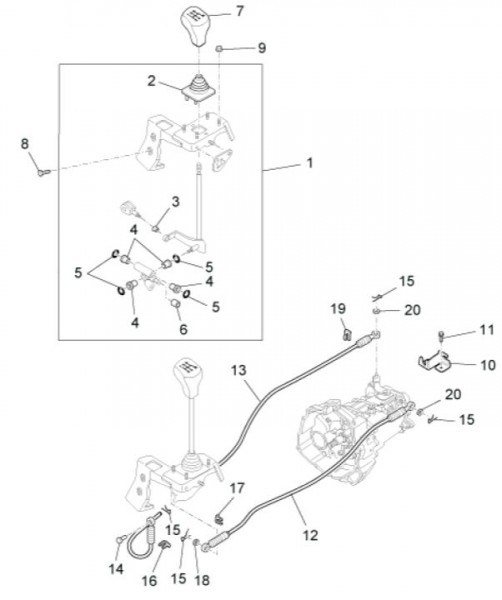 7
9
2
8
1
3
4
5
5
4
5
4
6
15
19
20
11
10
13
20
15
17
12
15
14
16
15
18