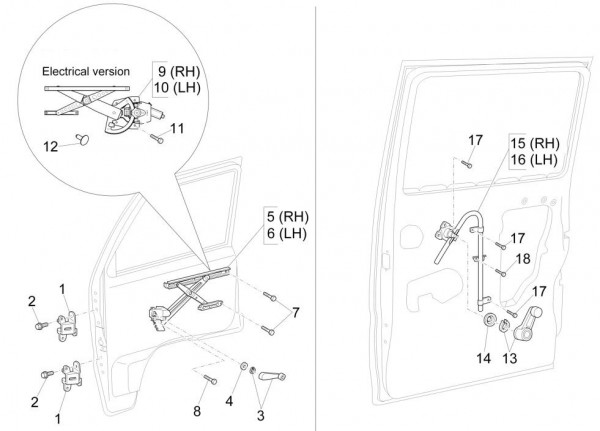 Electrical version

9 (RH)
10 (LH)

11

12

5 (RH)
6 (LH)

1

2

7

2

1

8

4

3

17

15 (RH)
16 (LH)

17

18

17

14

13