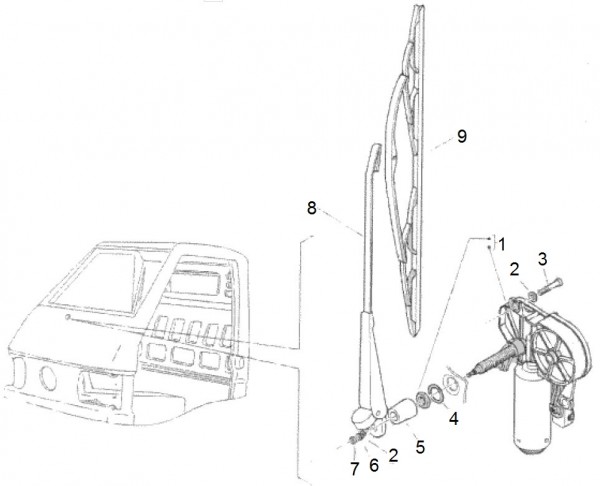 9
8
1
2
3
4
5
2
6
7