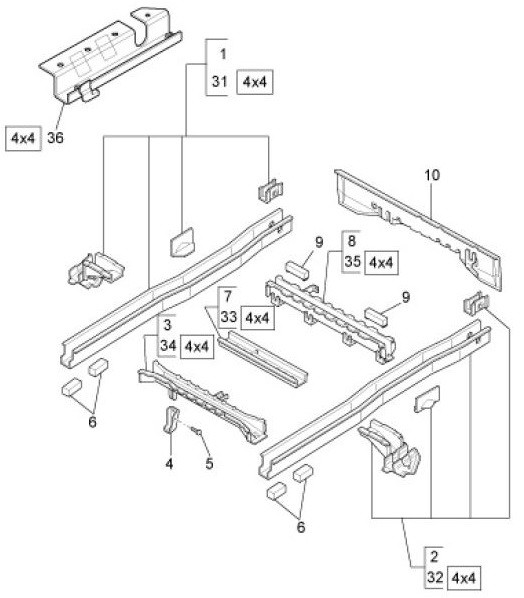 1
31 4x4

4x4 36

10

9

8
35 4x4

9

7
33 4x4

3
34 4x4

6

4

5

6

2
32 4x4