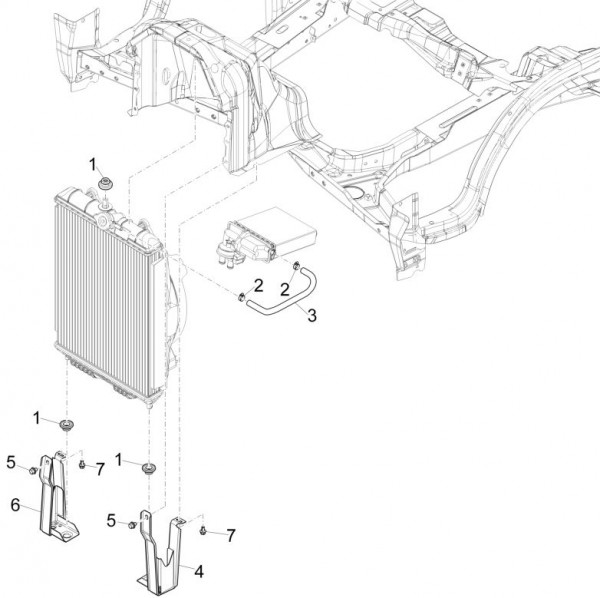 1
2
2
3
1
5
7
1
6
5
7
4