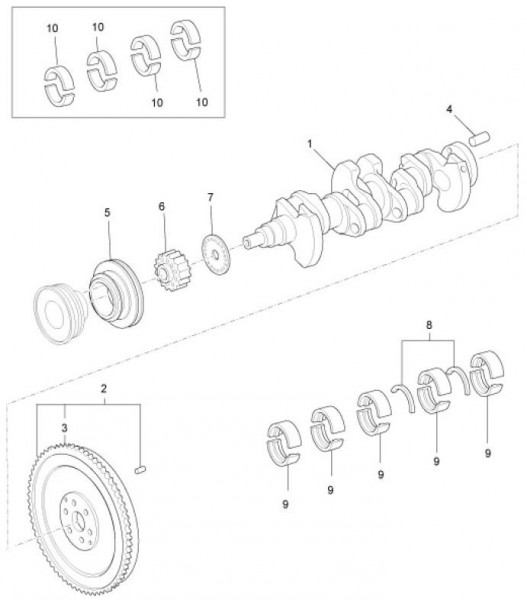 10
10
10
10
4
1
5
6
7
8
2
3
9
9
9
9
9