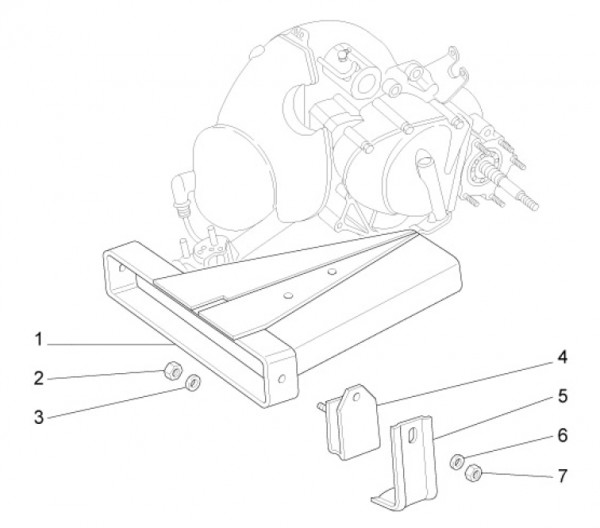 1
2
3
4
5
6
7