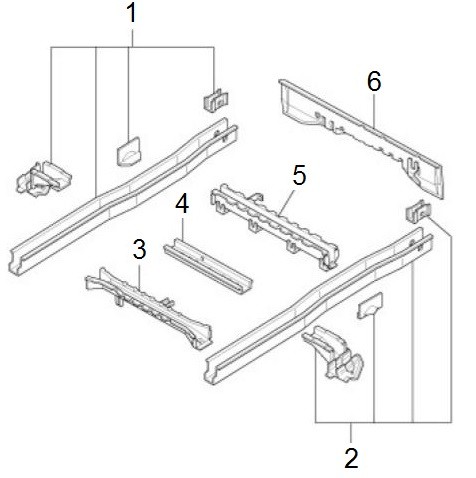 1
6
5
4
3
2