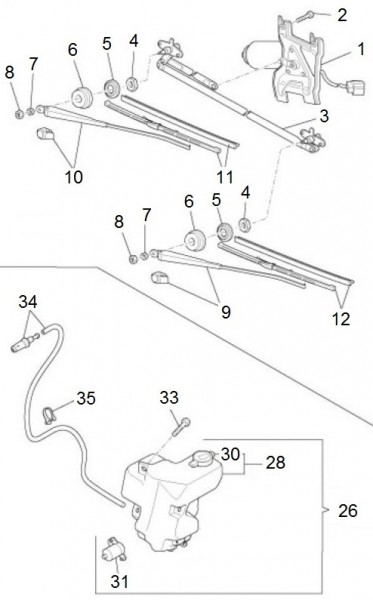 2
1
6
5
4
8
7
3
10
11
6
5
4
8
7
9
12
34
35
33
30
28
26
31