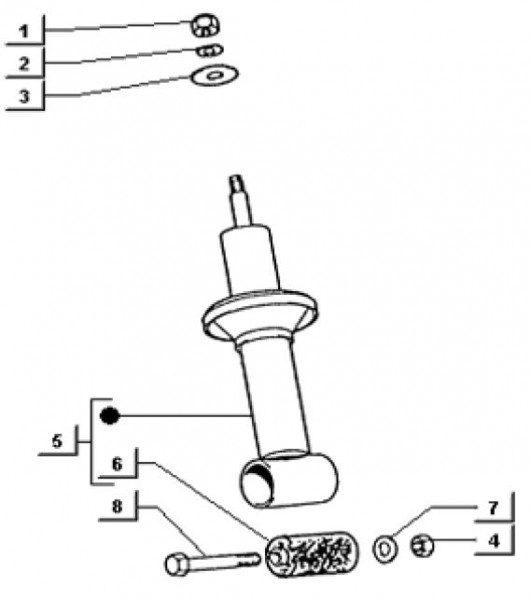 1
2
3
5
6
8
7
4