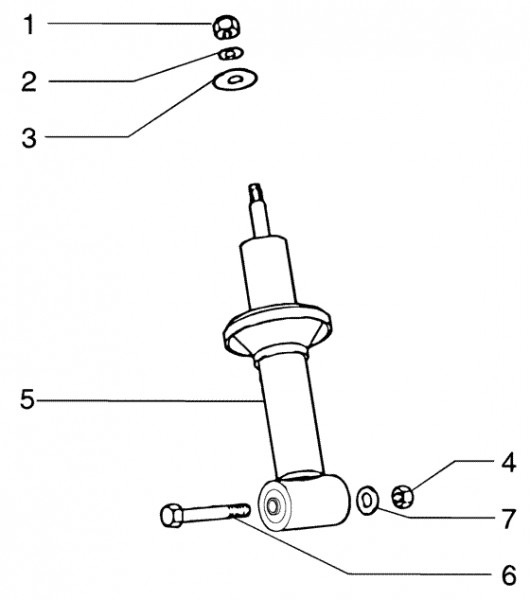 1
2
3
5
4
7
6