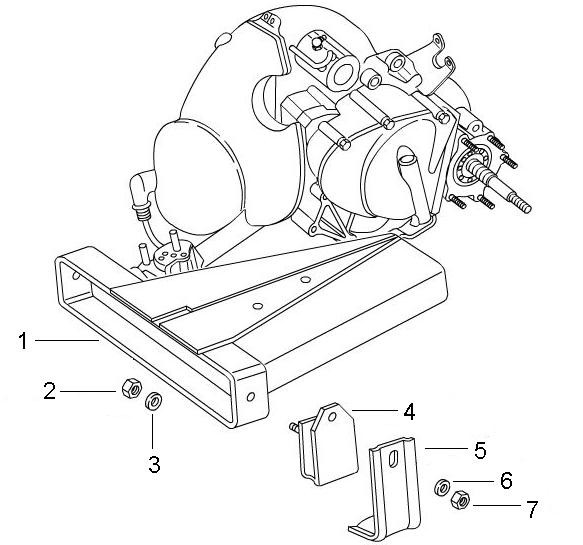 1
2
3
4
5
6
7