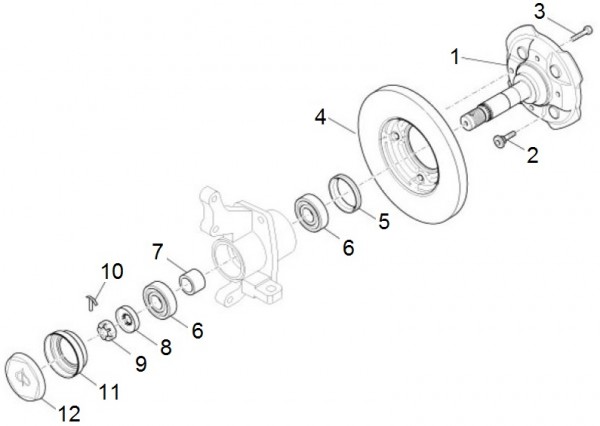 3
1
4
2
5
6
7
10
6
8
9
11
12