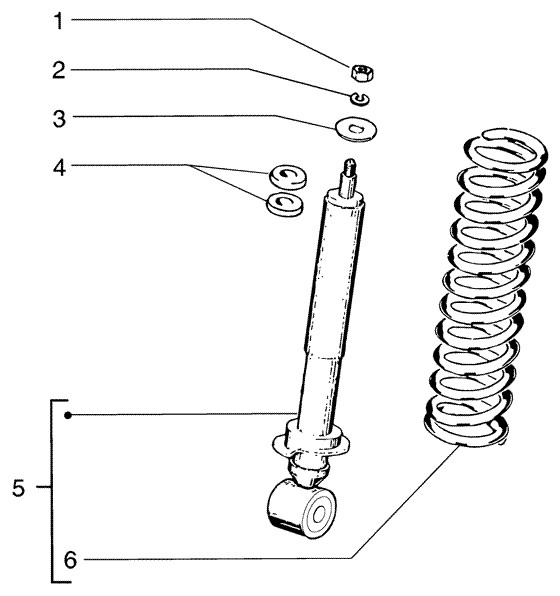 1
2
3
4
5
6