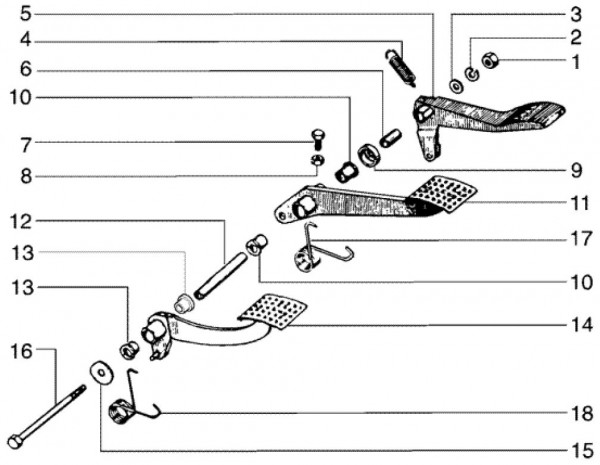 5
4
6
10
7
8
12
13
13
16
3
2
1
9
11
17
10
14
18
15