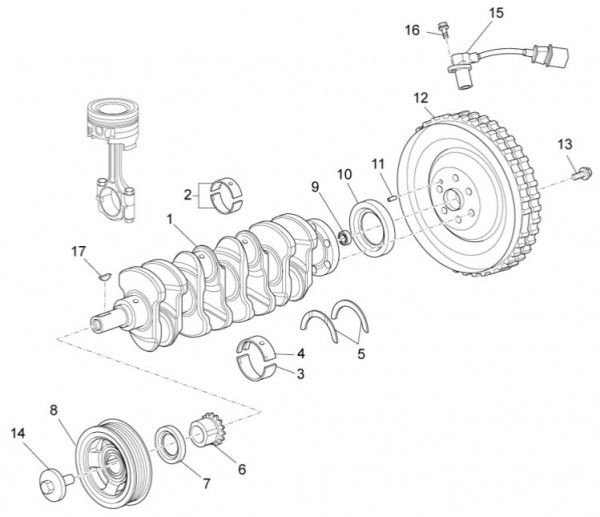 16
15
12
13
11
10
9
2
1
17
5
4
3
8
14
7
6