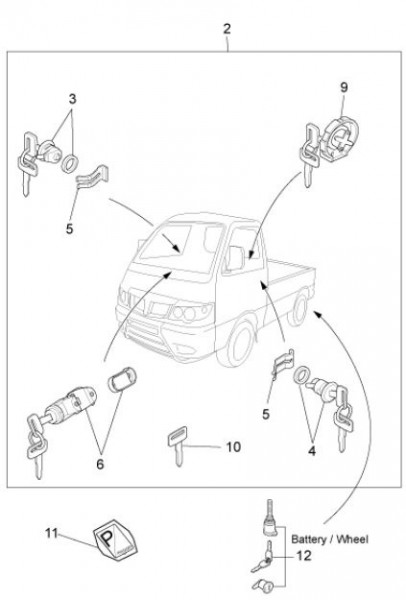 2
3
9
5
5
6
10
4
11
P
Battery / Wheel
12