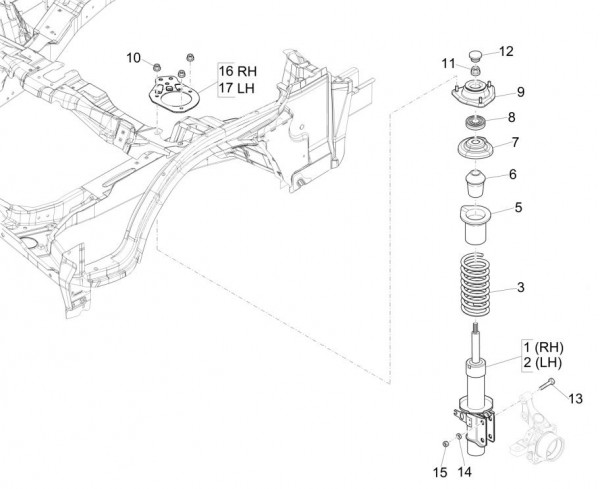 10
16 RH
17 LH
12
11
9
8
7
6
5
3
1 (RH)
2 (LH)
13
15
14