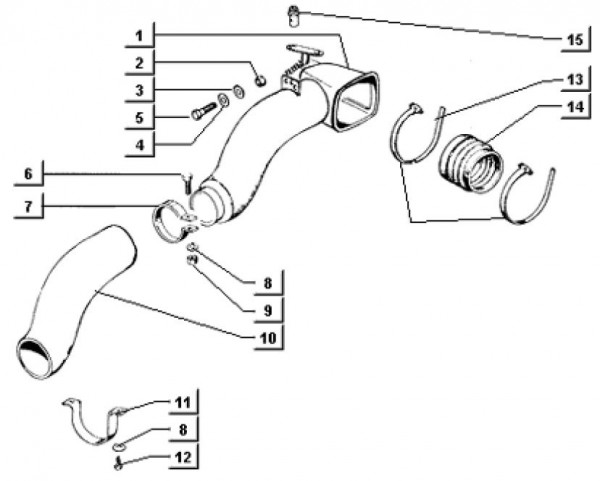 1
2
3
5
4
6
7
8
9
10
11
8
12
15
13
14