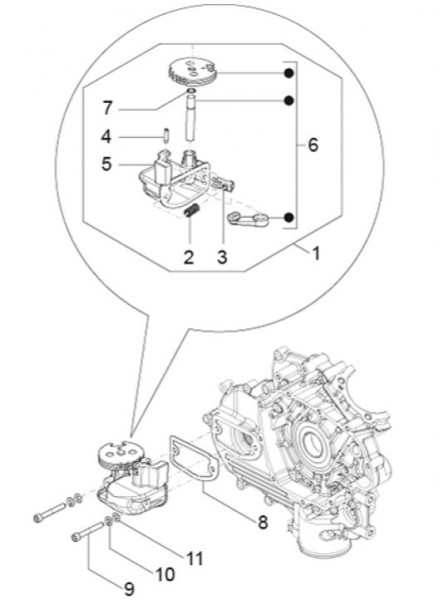 7
4
5
6
2
3
1
8
11
10
9