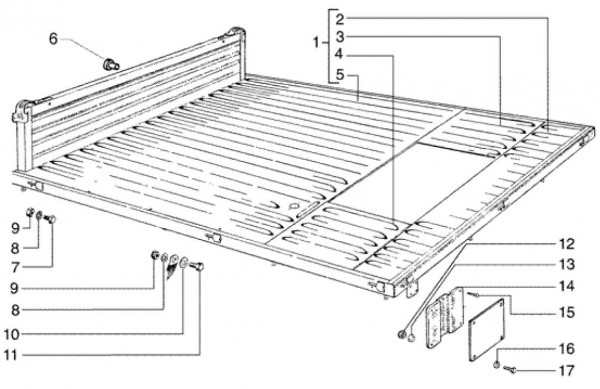 6
1
2
3
4
5
9
8
7
9
8
10
11
12
13
14
15
16
17