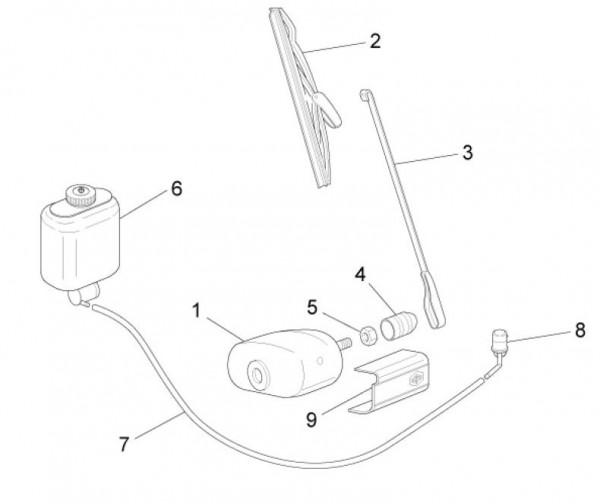 2
3
6
4
5
1
8
9
7