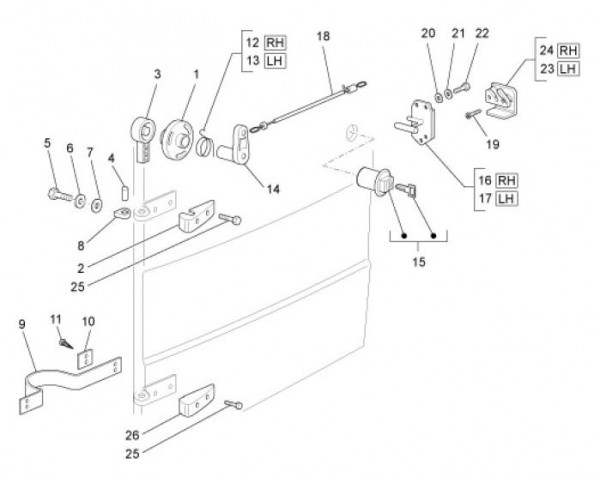 12 RH
13 LH
18
20 21 22
24 RH
23 LH
3
1
5
6
7
4
14
19
16 RH
17 LH
8
2
25
15
9
11
10
26
25