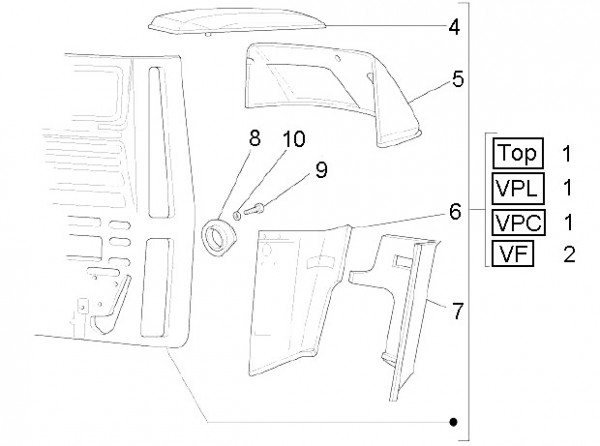 4
5
8
10
9
6
7
Top 1
VPL 1
VPC 1
VF 2