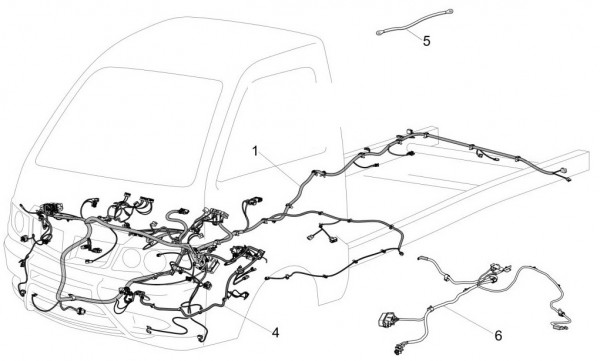 5

1

4

6