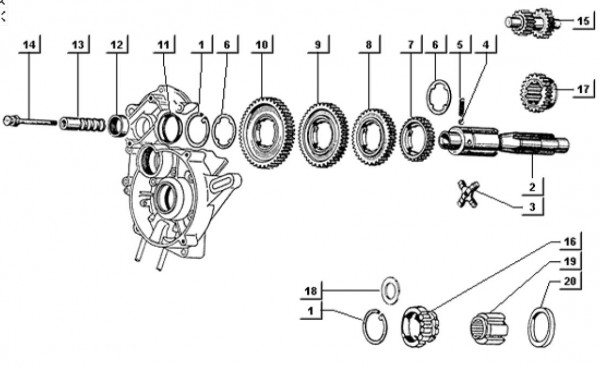 14
13
12
11
1
6
10
9
8
7
6
5
4
15
17
2
3
16
19
20
18
1