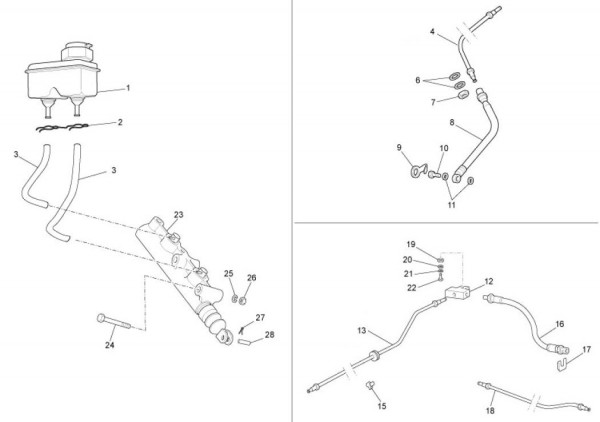 1
2
3
3
23
25
26
27
28
24
4
6
7
8
9
10
11
19
20
21
22
12
13
16
17
15
18