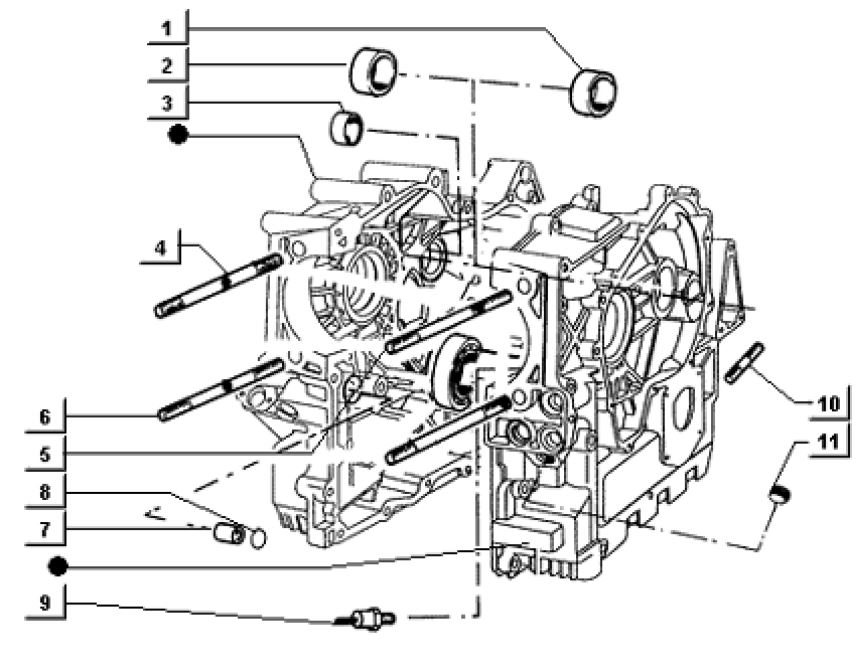 1
2
3
4
6
5
8
7
9
10
11