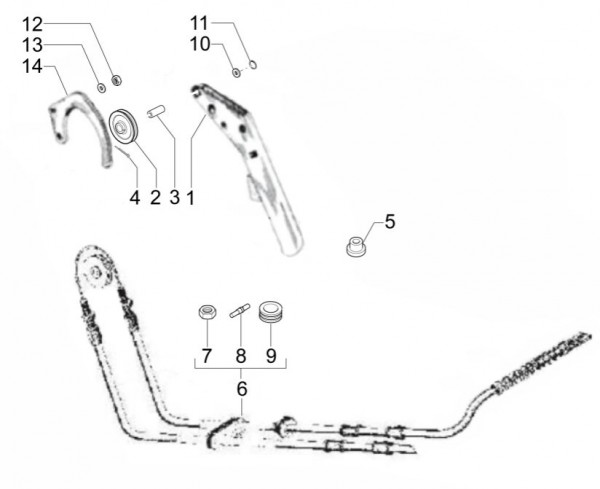 12
13
14
11
10
4 2 3 1
5
7 8 9
6