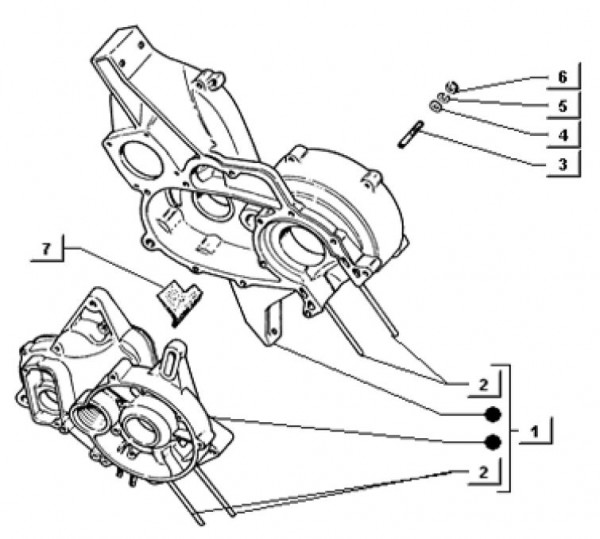 6
5
4
3
7
2
1
2