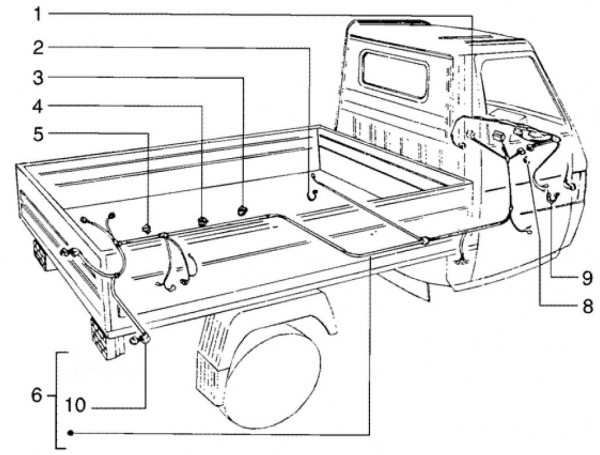 1
2
3
4
5
9
8
6
10