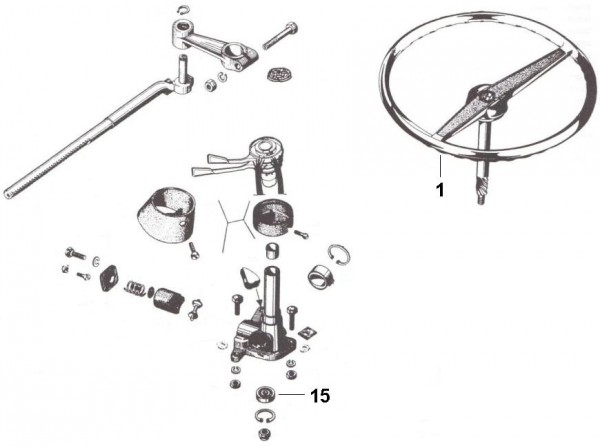 1

15