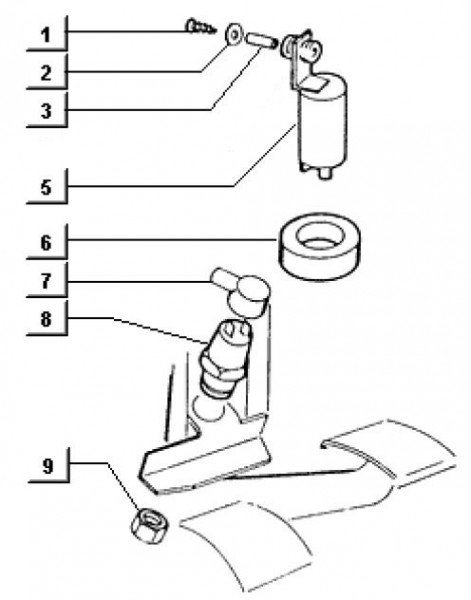 1
2
3
5
6
7
8
9