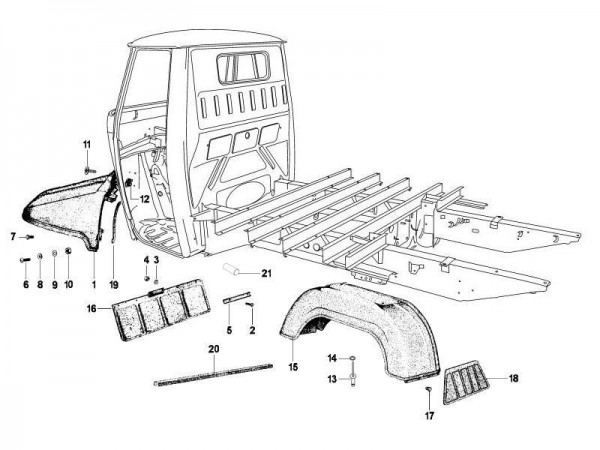 11
12
7
6
8
9
10
1
19
4
3
21
16
5
2
20
15
14
13
18
17