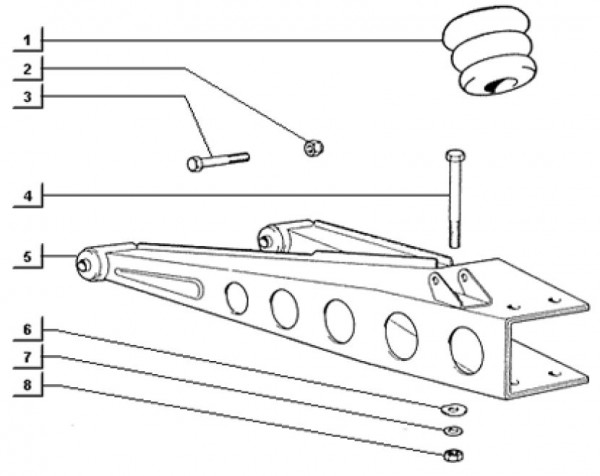 1
2
3
4
5
6
7
8