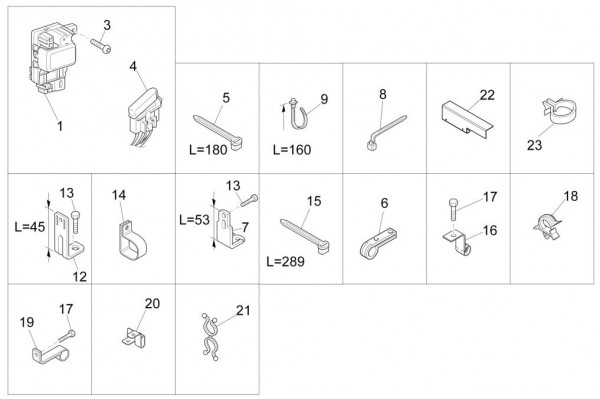 3
4
1
5
L=180
9
L=160
8
22
23
13
L=45
12
14
13
L=53
7
15
L=289
6
17
16
18
19
17
20
21