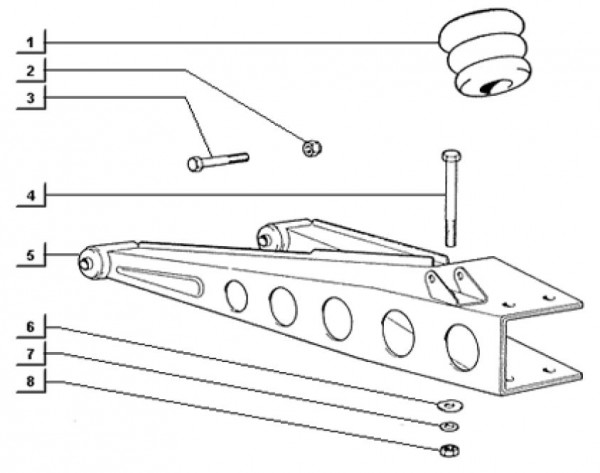 1
2
3
4
5
6
7
8