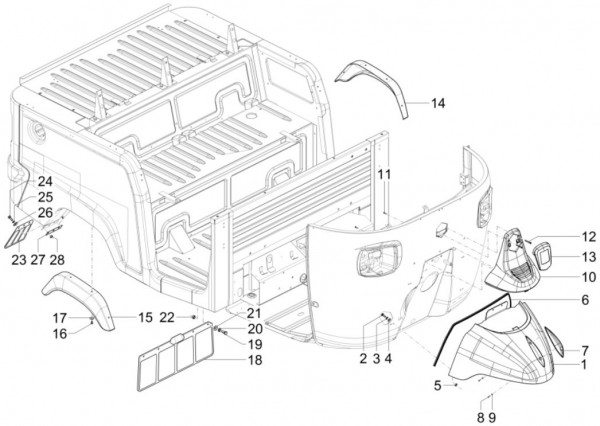 14
11
24
25
26
23 27 28
12
13
10
6
17
16
15
22
21
20
19
18
2 3 4
7
1
5
8 9